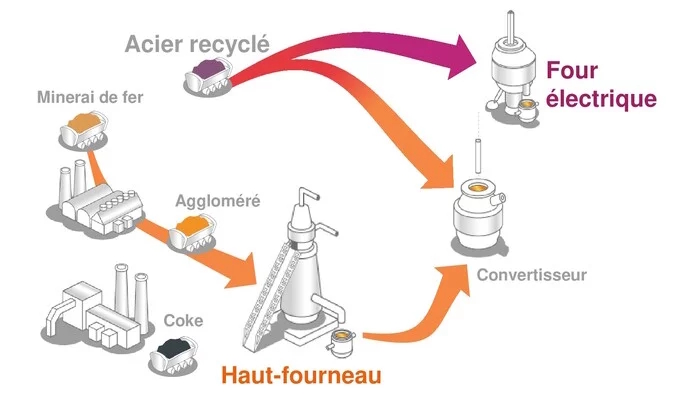 Acier recyclé

Four électrique

Minerai de fer

Aggloméré

Coke

Haut-fourneau

Convertisseur