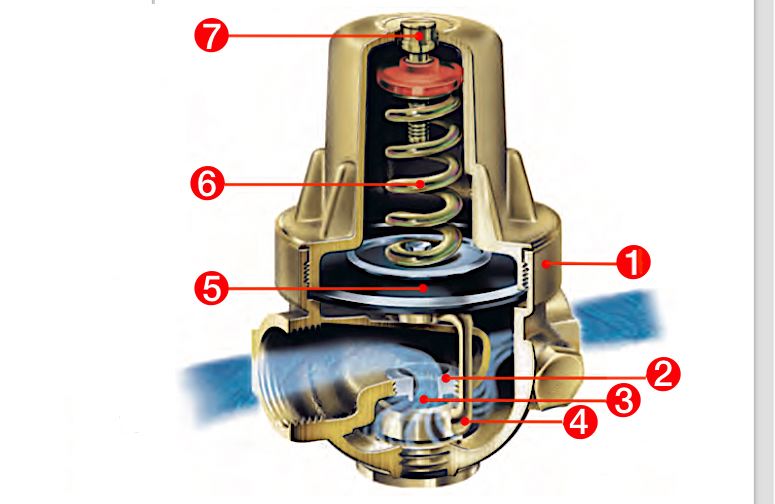 7
6
1
5
2
3
4