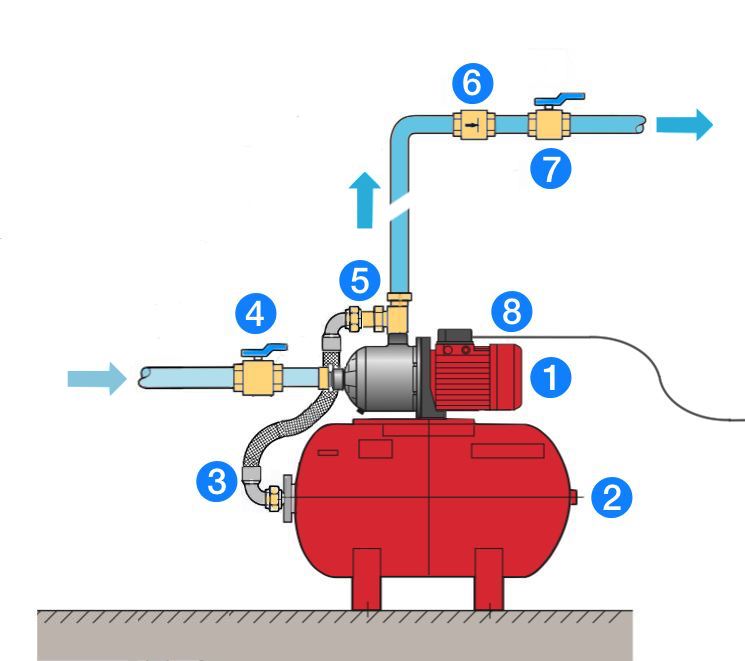 6
7
5
4
8
1
3
2